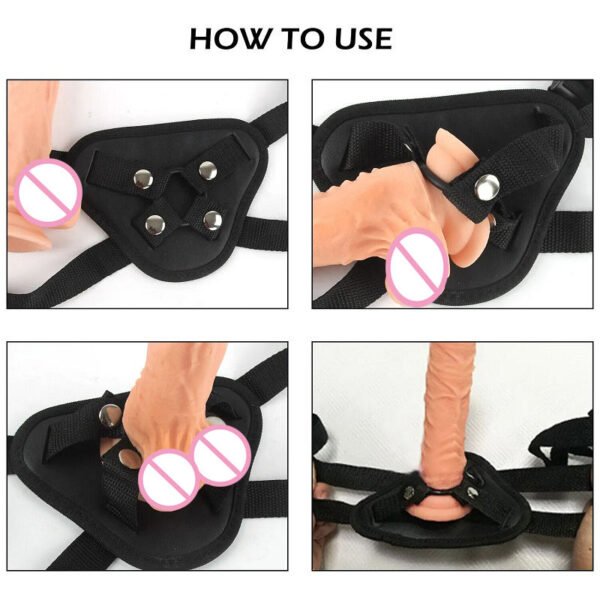 HOW TO USE